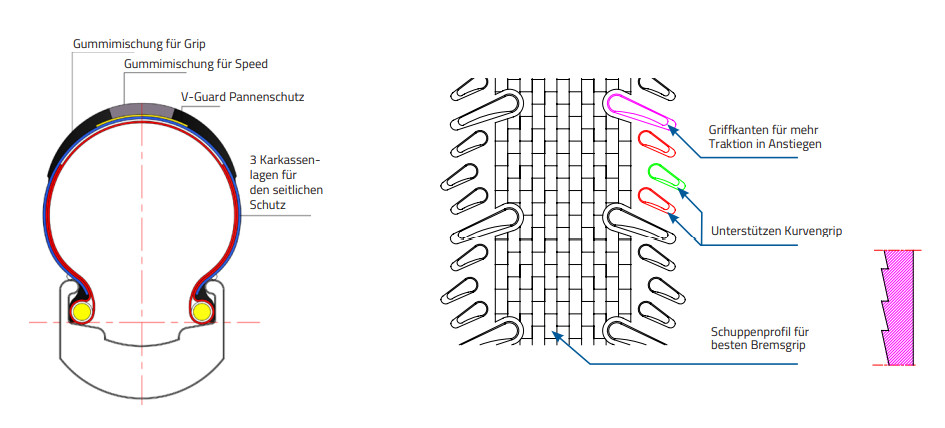 Gummimischung für Grip

Gummimischung für Speed

V-Guard Pannenschutz

3 Karkassenlagen für den seitlichen Schutz

Griffkanten für mehr Traktion in Anstiegen

Unterstützen Kurvengrip

Schuppenprofil für besten Bremsgrip